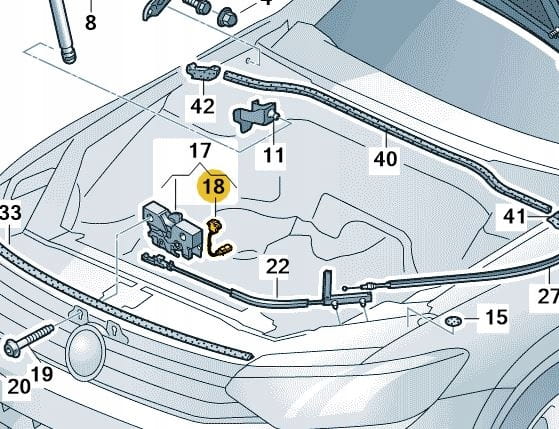 8
4
42
11
40
17
18
33
41
22
27
15
19
20