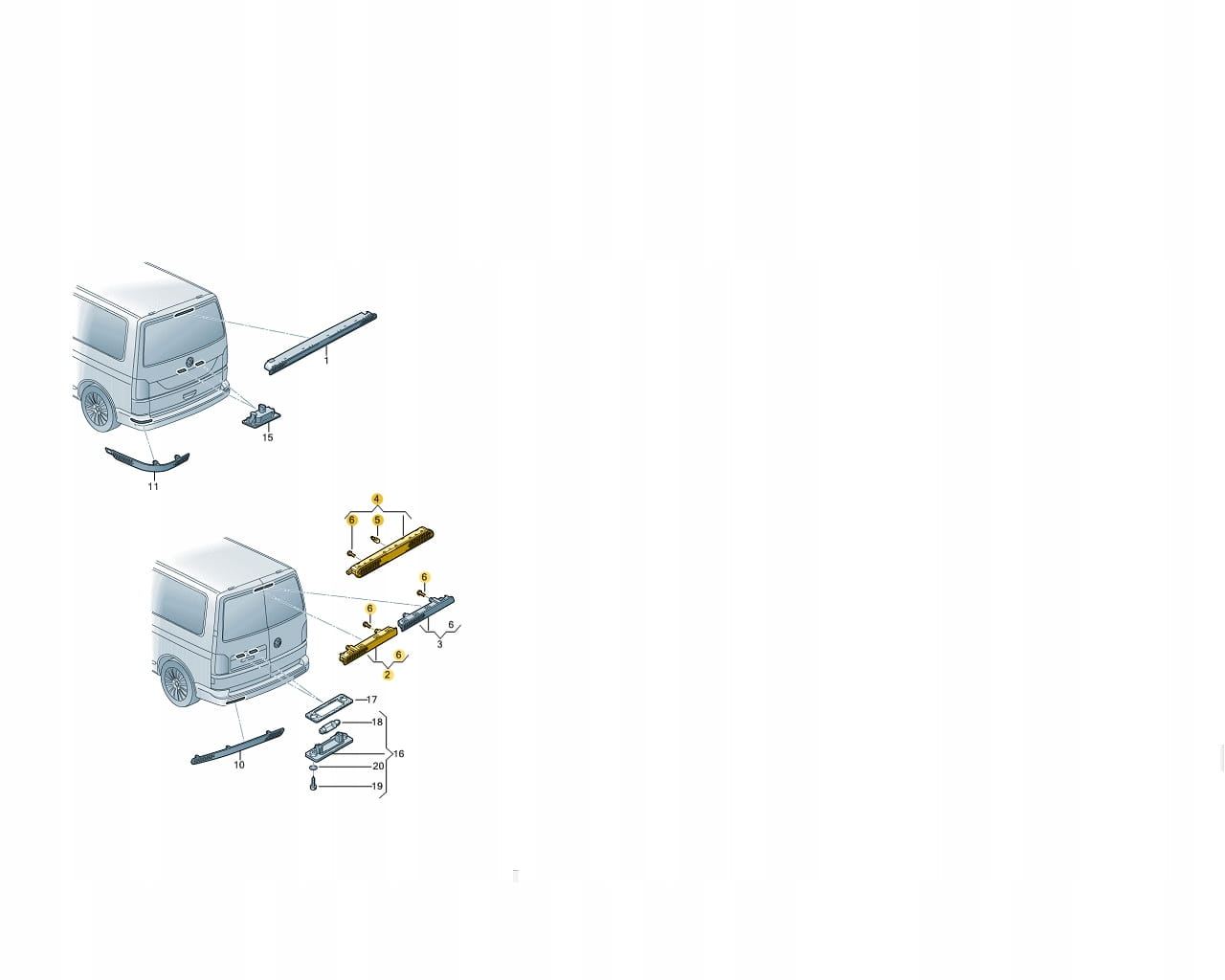 1
15
11
4
6
5
6
6
6
3
6
2
17
18
16
20
19
10