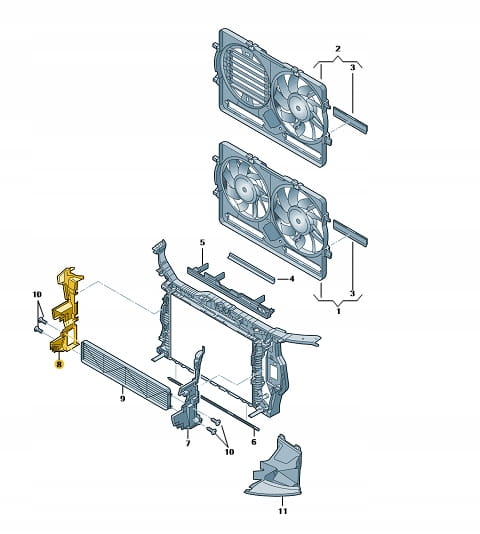 2
3
5
4
3
1
10
8
9
7
10
6
11