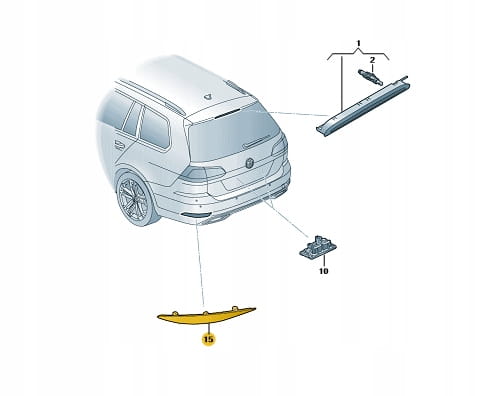 1
2
10
15