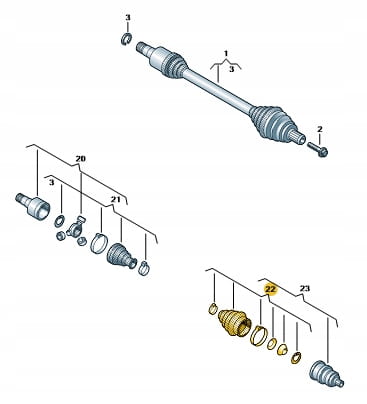 3
1
3
2
20
3
21
22
23