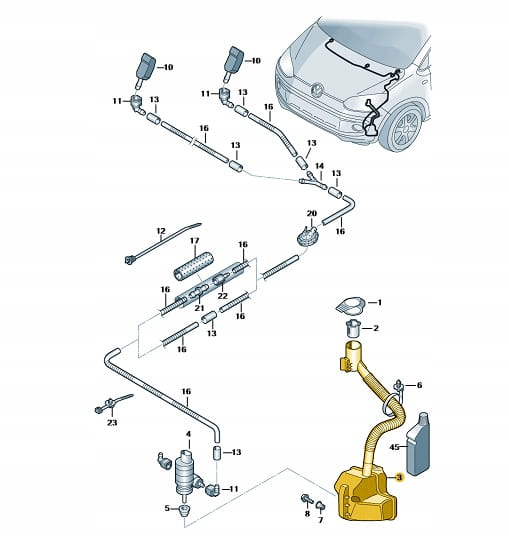 10
10
11
13
11
13
16
16
13
13
14
13
20
16
12
17
16
16
22
21
16
13
16
1
2
6
16
23
4
13
45
3
11
5
8
7