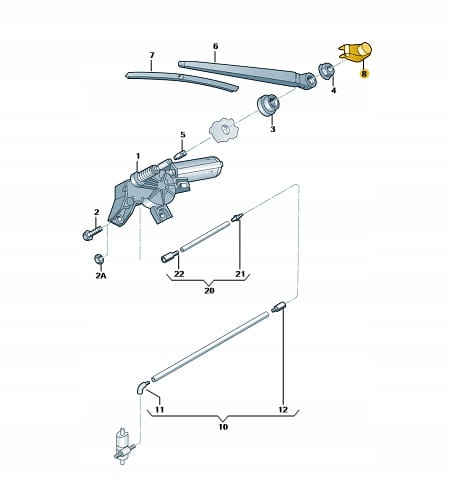 7
6
8
4
3
5
1
2
2A
22
21
20
11
12
10